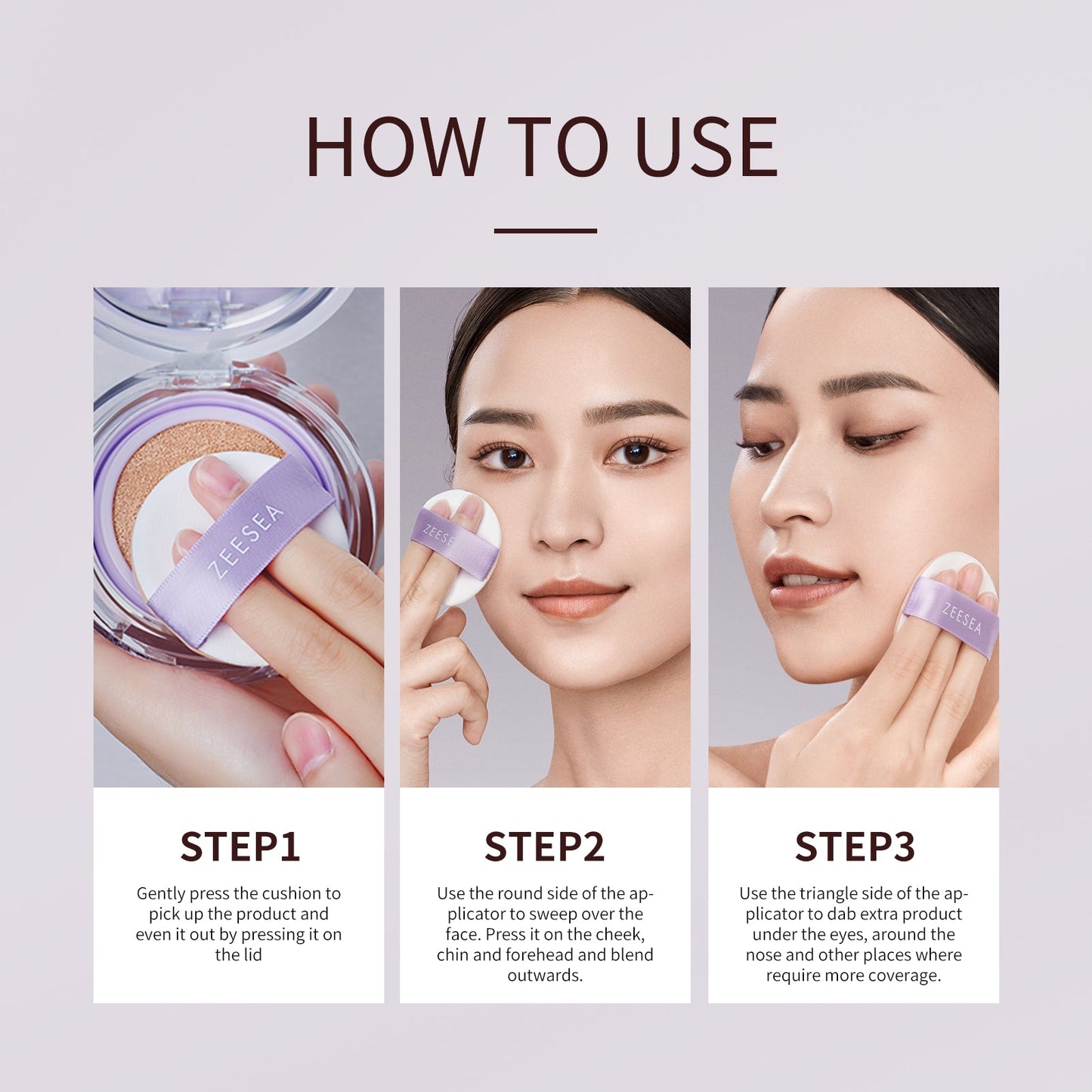 HOW TO USE

ZEESEA

ZEESEA

ZEESEA

STEP1

Gently press the cushion to pick up the product and even it out by pressing it on the lid

STEP2

Use the round side of the applicator to sweep over the face. Press it on the cheek, chin and forehead and blend outwards.

STEP3

Use the triangle side of the applicator to dab extra product under the eyes, around the nose and other places where require more coverage.