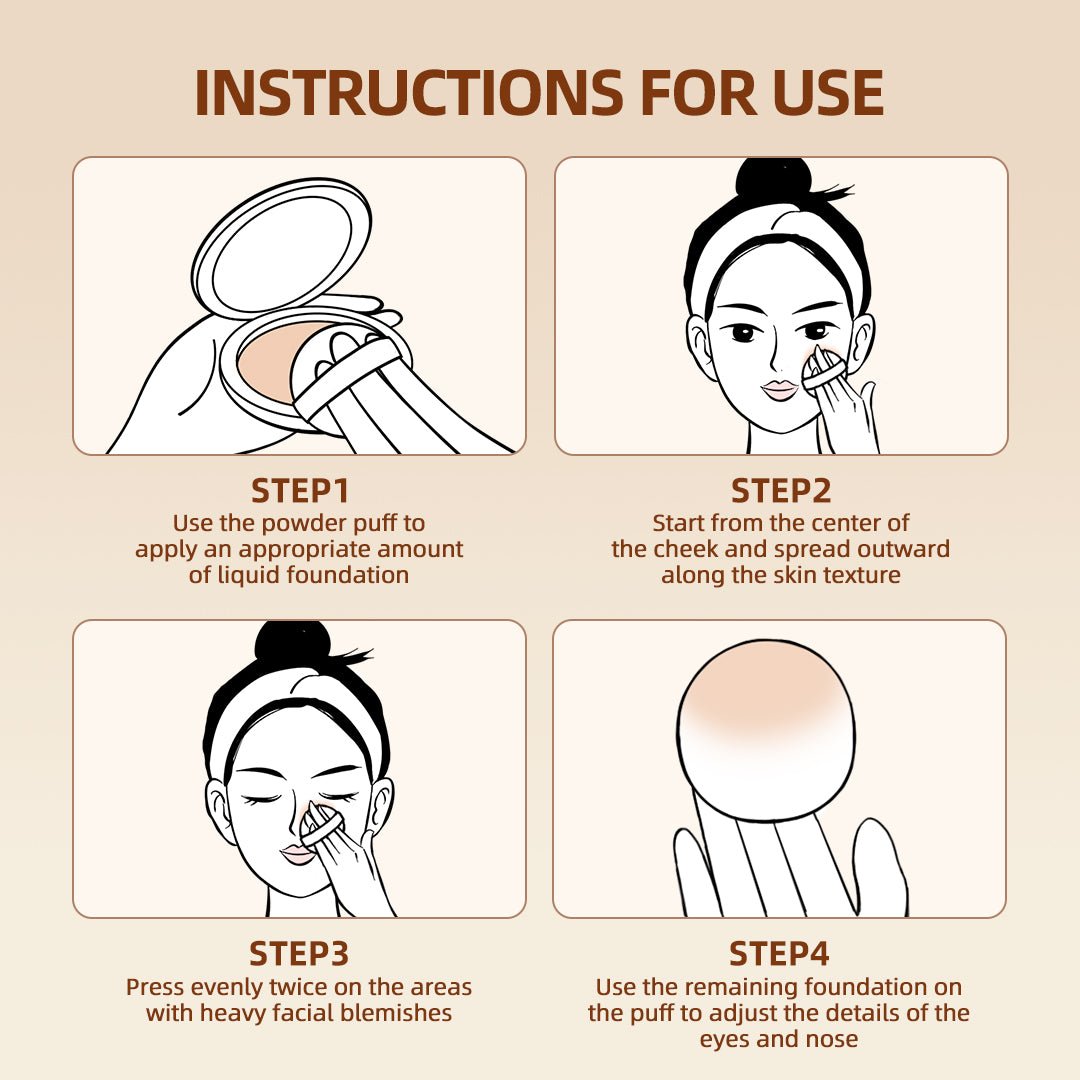 INSTRUCTIONS FOR USE

STEP1
Use the powder puff to apply an appropriate amount of liquid foundation

STEP2
Start from the center of the cheek and spread outward along the skin texture

STEP3
Press evenly twice on the areas with heavy facial blemishes

STEP4
Use the remaining foundation on the puff to adjust the details of the eyes and nose