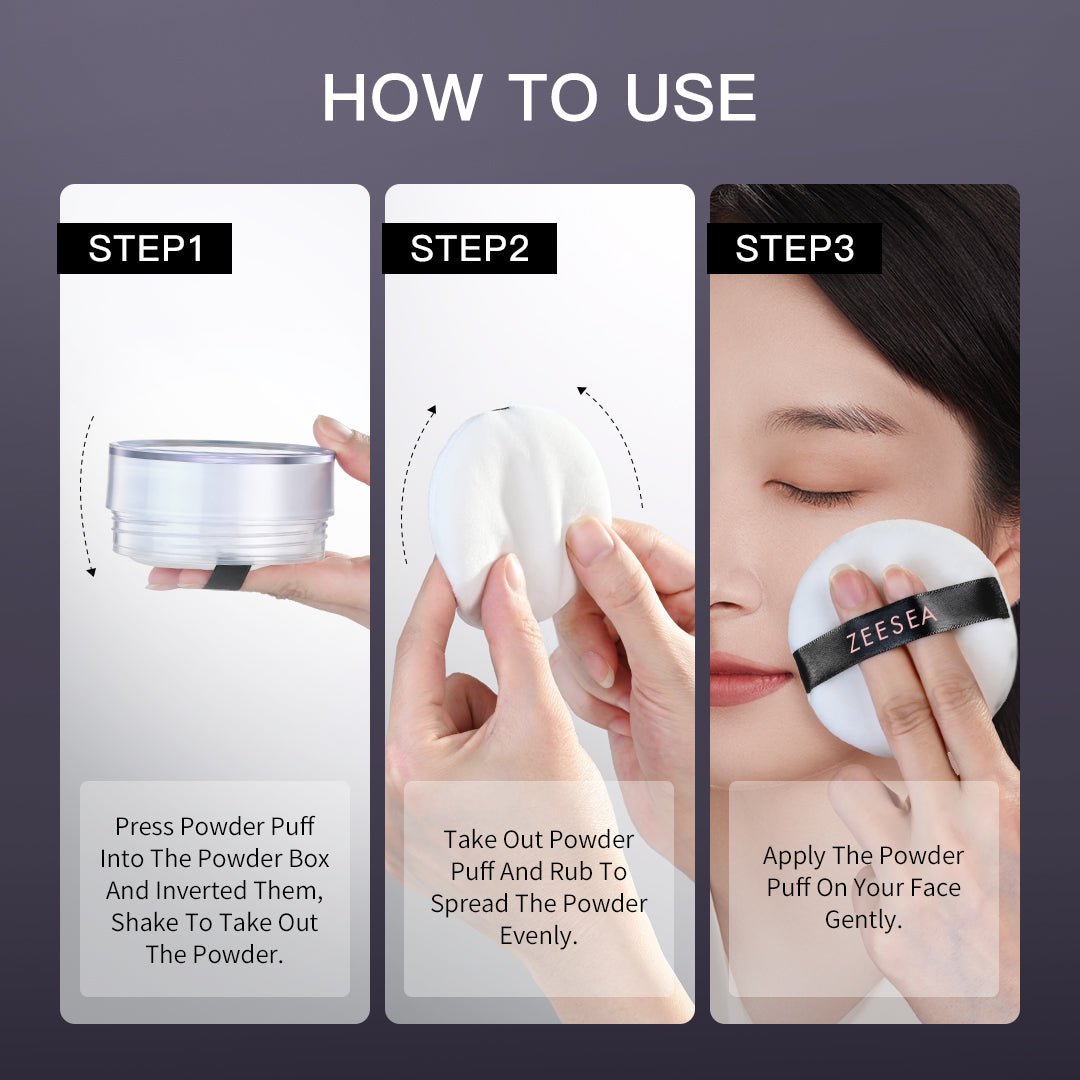 HOW TO USE

STEP1

Press Powder Puff Into The Powder Box And Inverted Them, Shake To Take Out The Powder.

STEP2

Take Out Powder Puff And Rub To Spread The Powder Evenly.

STEP3

ZEESEA

Apply The Powder Puff On Your Face Gently.