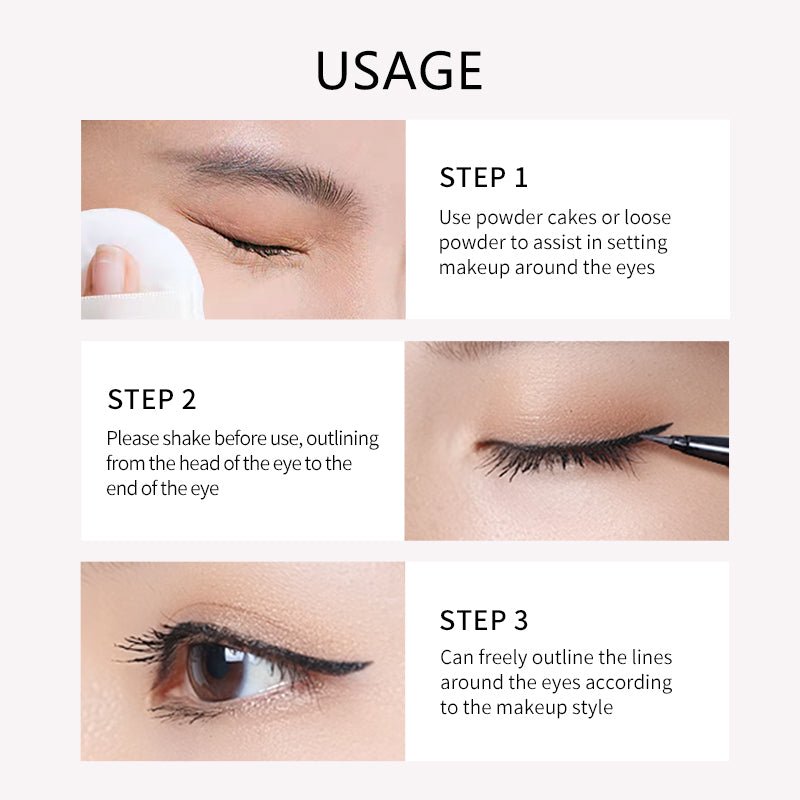 USAGE

STEP 1

Use powder cakes or loose powder to assist in setting makeup around the eyes

STEP 2

Please shake before use, outlining from the head of the eye to the end of the eye

STEP 3

Can freely outline the lines around the eyes according to the makeup style